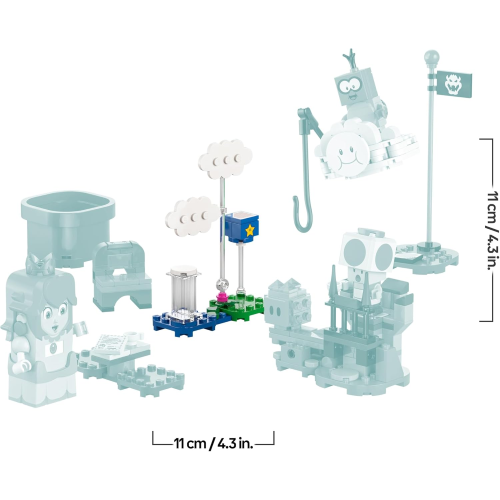 11 cm / 4.3 in.

11 cm / 4.3 in.