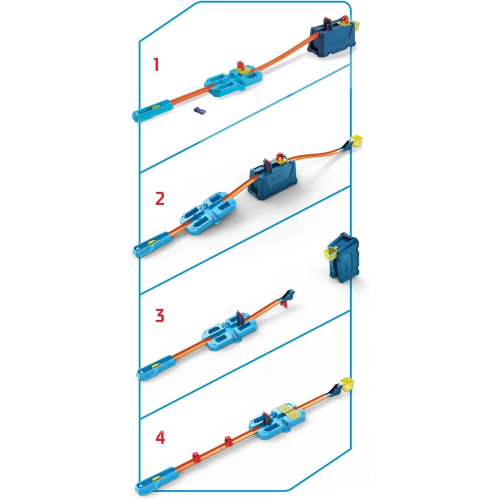 1

2

3

4